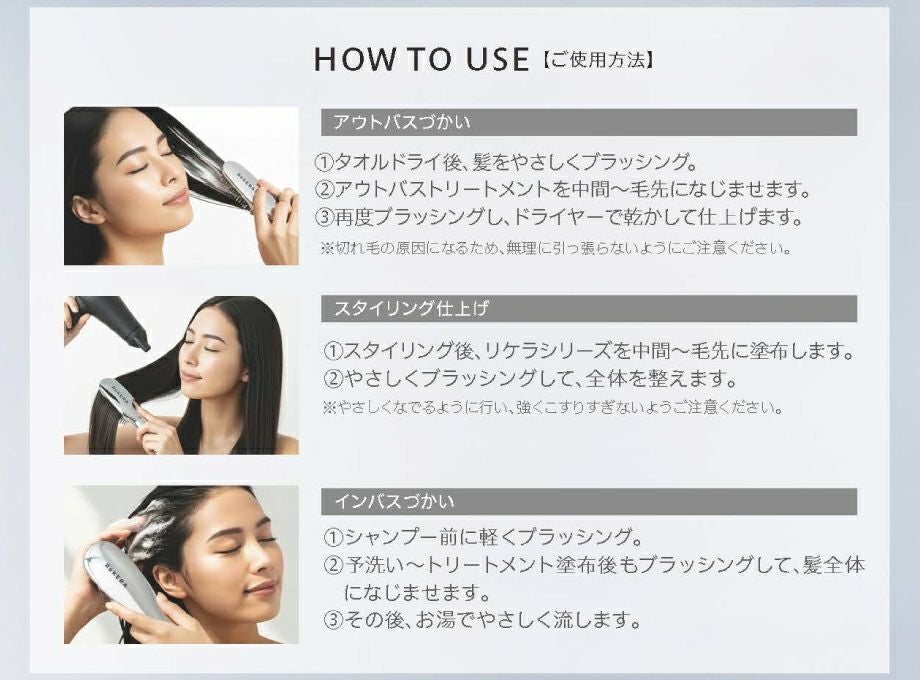 HOW TO USE【ご使用方法】

アウトバスづかい

①タオルドライ後、髪をやさしくブラッシング。
②アウトバストリートメントを中間〜毛先になじませます。
③再度ブラッシングし、ドライヤーで乾かして仕上げます。
※切れ毛の原因になるため、無理に引っ張らないようにご注意ください。

スタイリング仕上げ

①スタイリング後、リケラシリーズを中間〜毛先に塗布します。
②やさしくブラッシングして、全体を整えます。
※やさしくなでるように行い、強くこすりすぎないようご注意ください。

インバスづかい

①シャンプー前に軽くブラッシング。
②予洗い〜トリートメント塗布後もブラッシングして、髪全体になじませます。
③その後、お湯でやさしく流します。